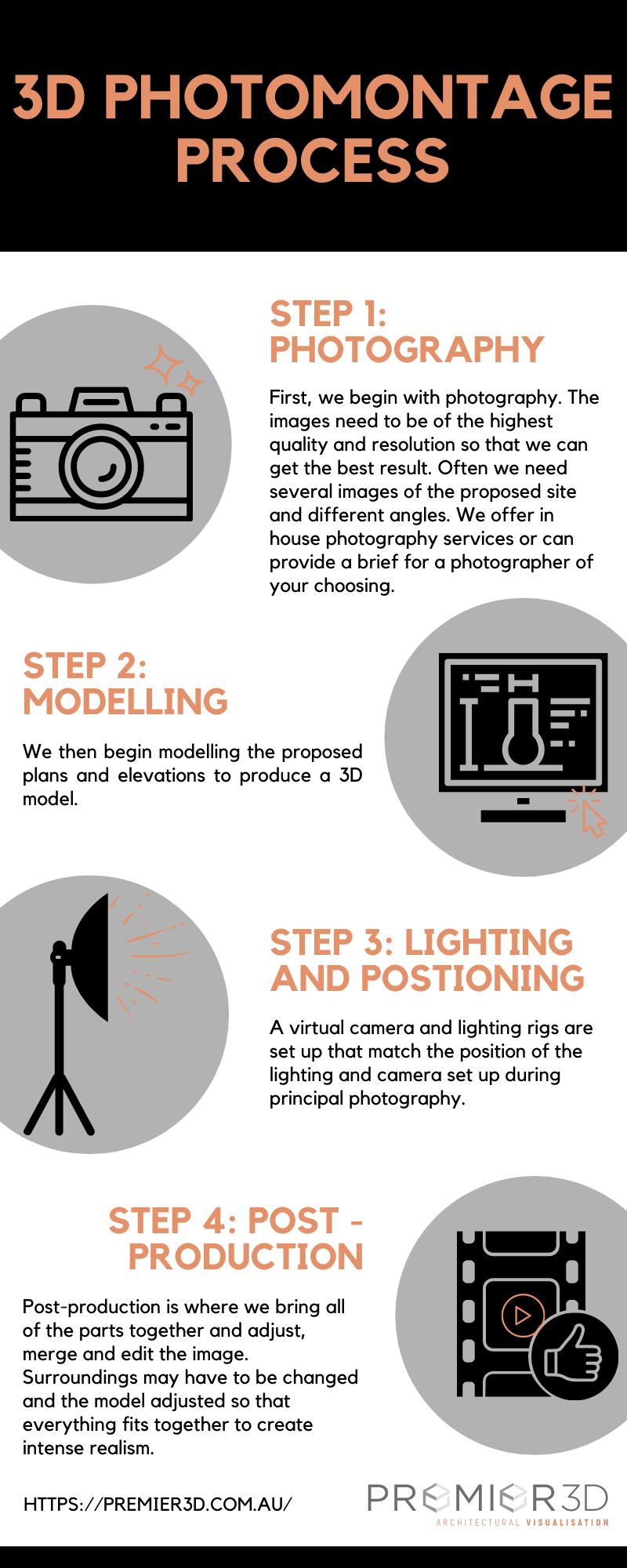 3D PHOTOMONTAGE PROCESS

STEP 1: PHOTOGRAPHY

First, we begin with photography. The images need to be of the highest quality and resolution so that we can get the best result. Often we need several images of the proposed site and different angles. We offer in house photography services or can provide a brief for a photographer of your choosing.

STEP 2: MODELLING

We then begin modelling the proposed plans and elevations to produce a 3D model.

STEP 3: LIGHTING AND POSTIONING

A virtual camera and lighting rigs are set up that match the position of the lighting and camera set up during principal photography.

STEP 4: POST - PRODUCTION

Post-production is where we bring all of the parts together and adjust, merge and edit the image. Surroundings may have to be changed and the model adjusted so that everything fits together to create intense realism.

HTTPS://PREMIER3D.COM.AU/

PREMIER3D
ARCHITECTURAL VISUALISATION