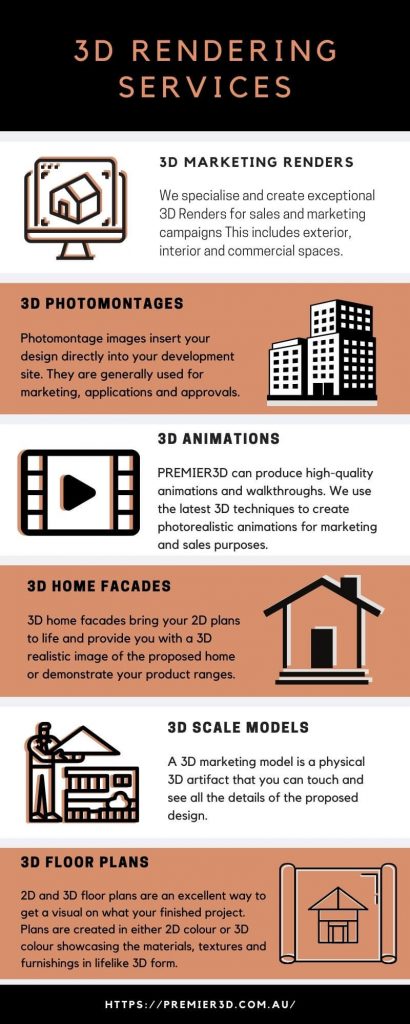 3D RENDERING SERVICES

3D MARKETING RENDERS

We specialise and create exceptional 3D Renders for sales and marketing campaigns This includes exterior, interior and commercial spaces.

3D PHOTOMONTAGES

Photomontage images insert your design directly into your development site. They are generally used for marketing, applications and approvals.

3D ANIMATIONS

PREMIER3D can produce high-quality animations and walkthroughs. We use the latest 3D techniques to create photorealistic animations for marketing and sales purposes.

3D HOME FACADES

3D home facades bring your 2D plans to life and provide you with a 3D realistic image of the proposed home or demonstrate your product ranges.

3D SCALE MODELS

A 3D marketing model is a physical 3D artifact that you can touch and see all the details of the proposed design.

3D FLOOR PLANS

2D and 3D floor plans are an excellent way to get a visual on what your finished project. Plans are created in either 2D colour or 3D colour showcasing the materials, textures and furnishings in lifelike 3D form.

HTTPS://PREMIER3D.COM.AU/